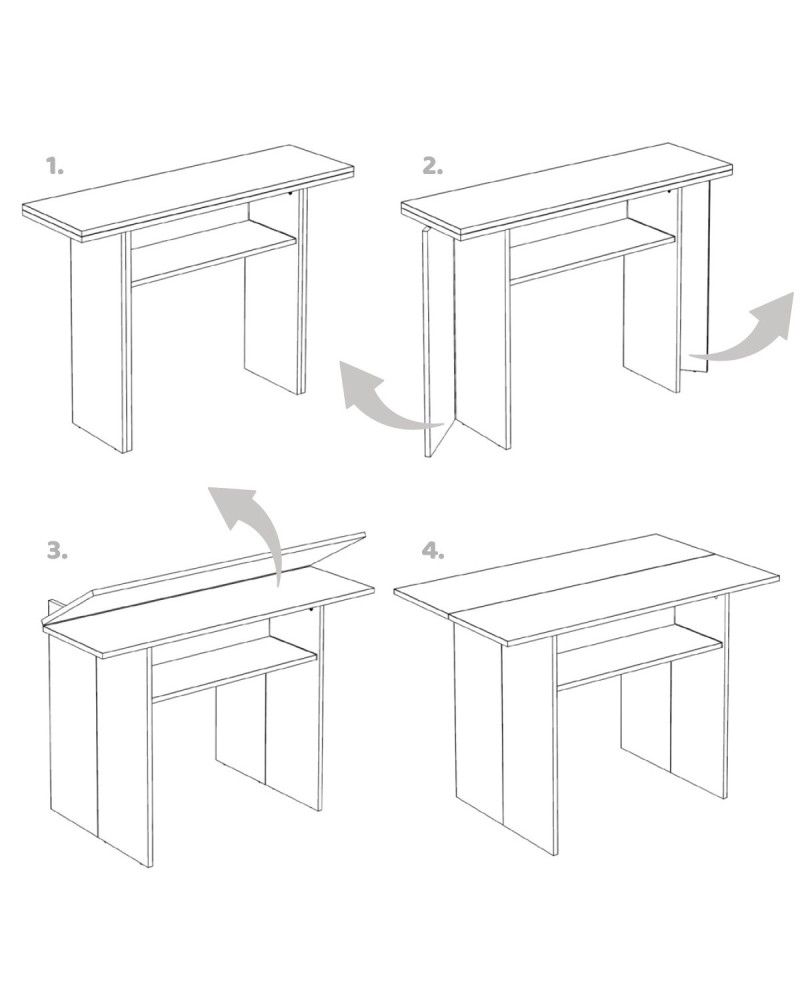 1.

2.

3.

4.